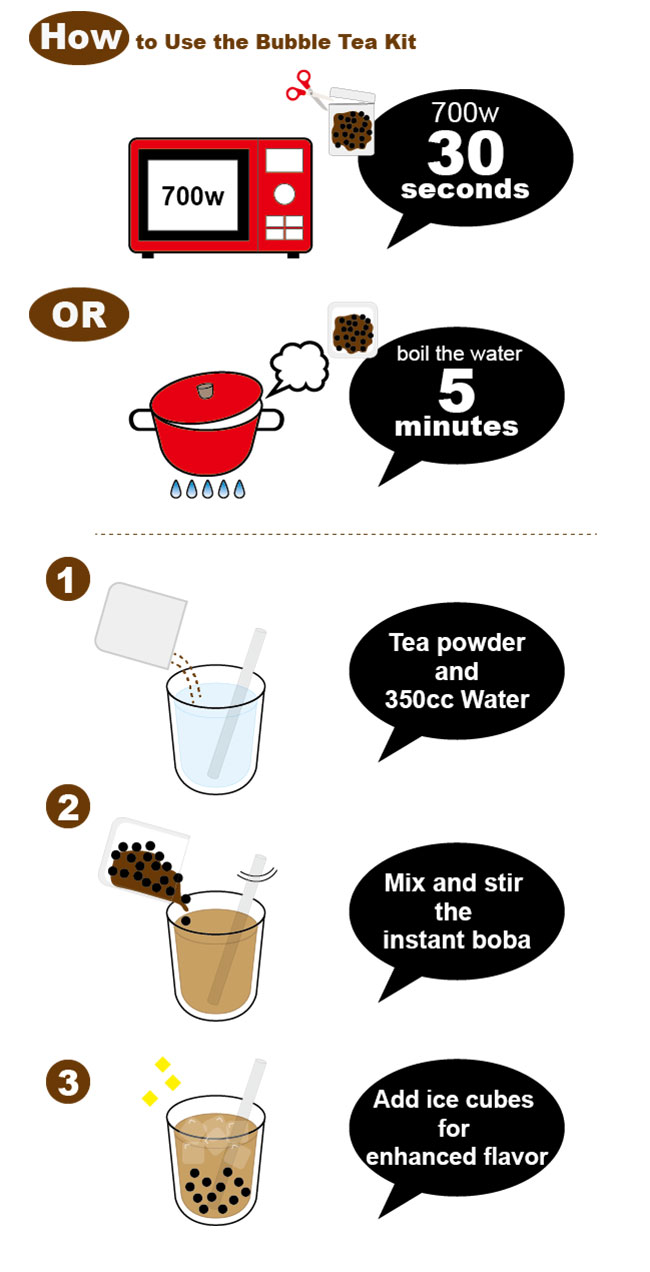 How to Use the Bubble Tea Kit

700w

700w
30
seconds

OR

boil the water
5
minutes

1

Tea powder and 350cc Water

2

Mix and stir the instant boba

3

Add ice cubes for enhanced flavor